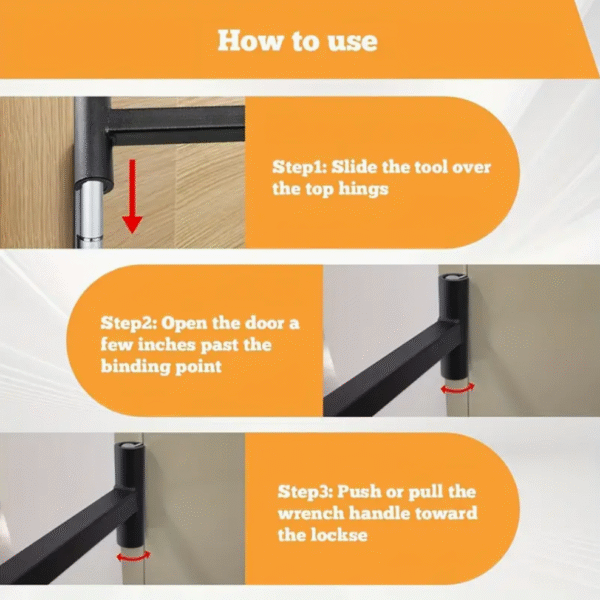 How to use

Step1: Slide the tool over the top hings

Step2: Open the door a few inches past the binding point

Step3: Push or pull the wrench handle toward the lockse